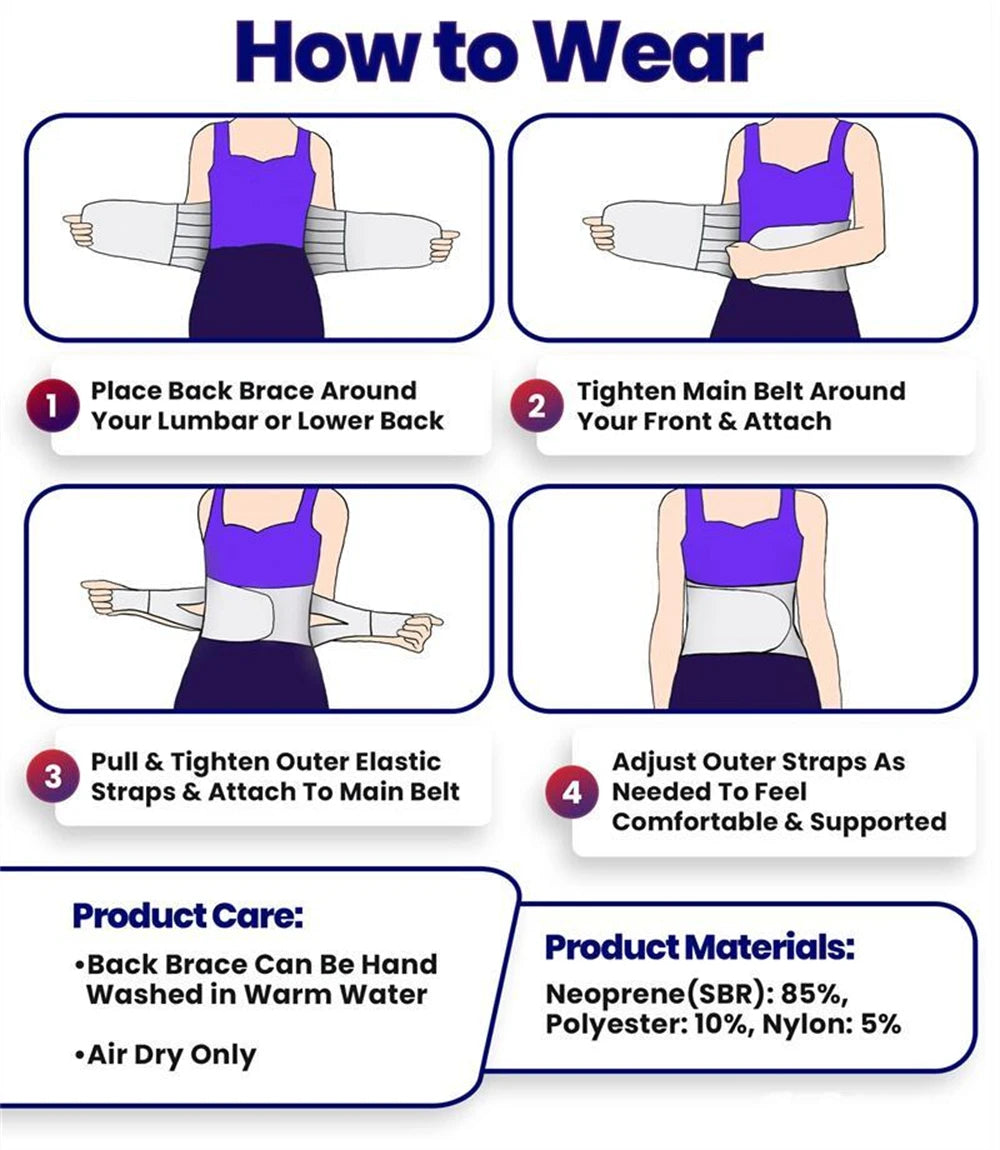 How to Wear

1 Place Back Brace Around Your Lumbar or Lower Back

2 Tighten Main Belt Around Your Front & Attach

3 Pull & Tighten Outer Elastic Straps & Attach To Main Belt

4 Adjust Outer Straps As Needed To Feel Comfortable & Supported

Product Care:
•Back Brace Can Be Hand Washed in Warm Water

•Air Dry Only

Product Materials:
Neoprene(SBR): 85%, Polyester: 10%, Nylon: 5%