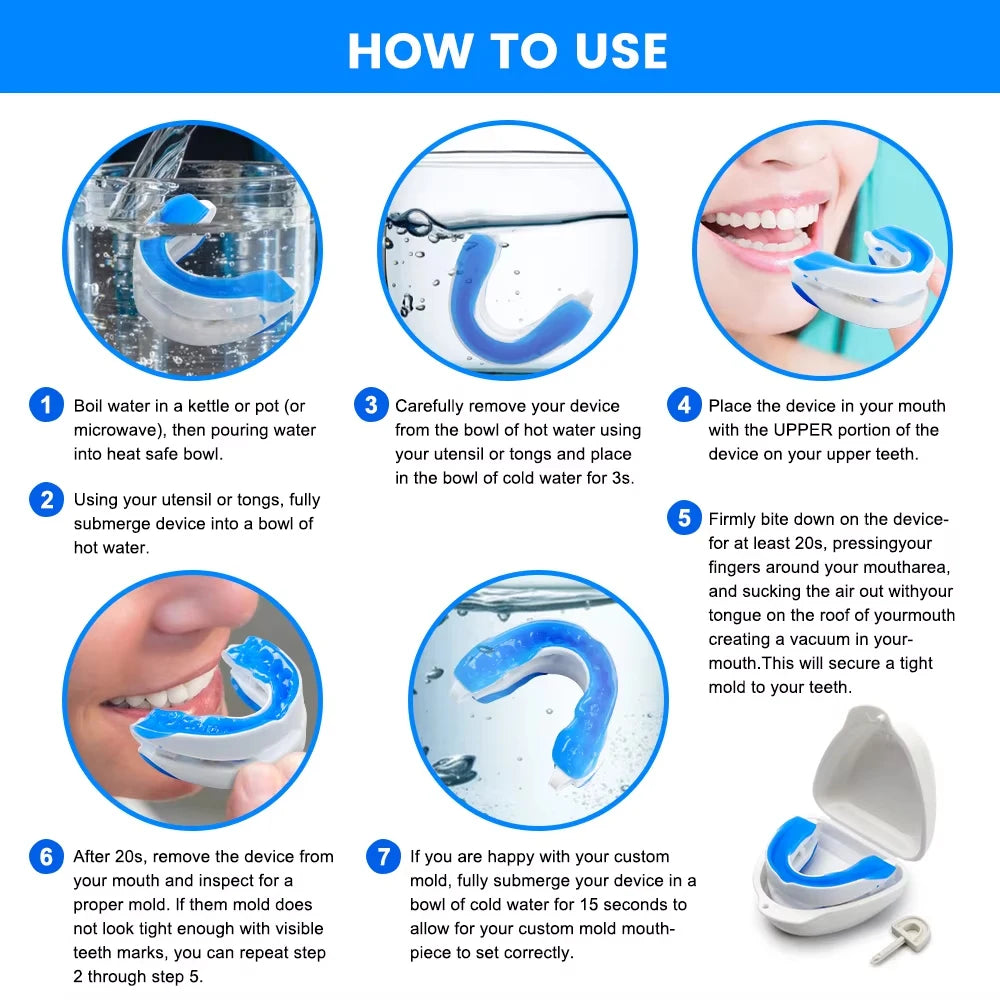 HOW TO USE

1 Boil water in a kettle or pot (or microwave), then pouring water into heat safe bowl.

2 Using your utensil or tongs, fully submerge device into a bowl of hot water.

3 Carefully remove your device from the bowl of hot water using your utensil or tongs and place in the bowl of cold water for 3s.

4 Place the device in your mouth with the UPPER portion of the device on your upper teeth.

5 Firmly bite down on the device-for at least 20s, pressingyour fingers around your moutharea, and sucking the air out withyour tongue on the roof of yourmouth creating a vacuum in your-mouth.This will secure a tight mold to your teeth.

6 After 20s, remove the device from your mouth and inspect for a proper mold. If them mold does not look tight enough with visible teeth marks, you can repeat step 2 through step 5.

7 If you are happy with your custom mold, fully submerge your device in a bowl of cold water for 15 seconds to allow for your custom mold mouth-piece to set correctly.